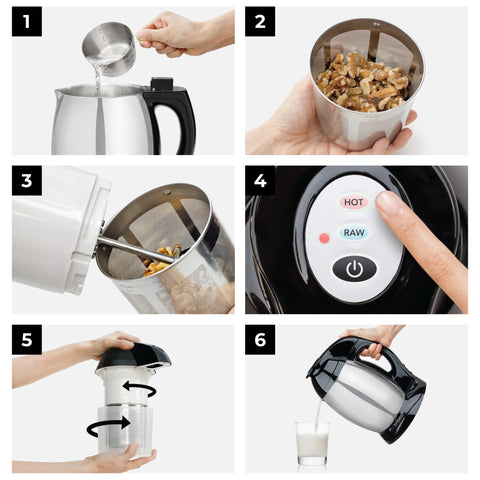 1

2

3

4

HOT

RAW

5

6